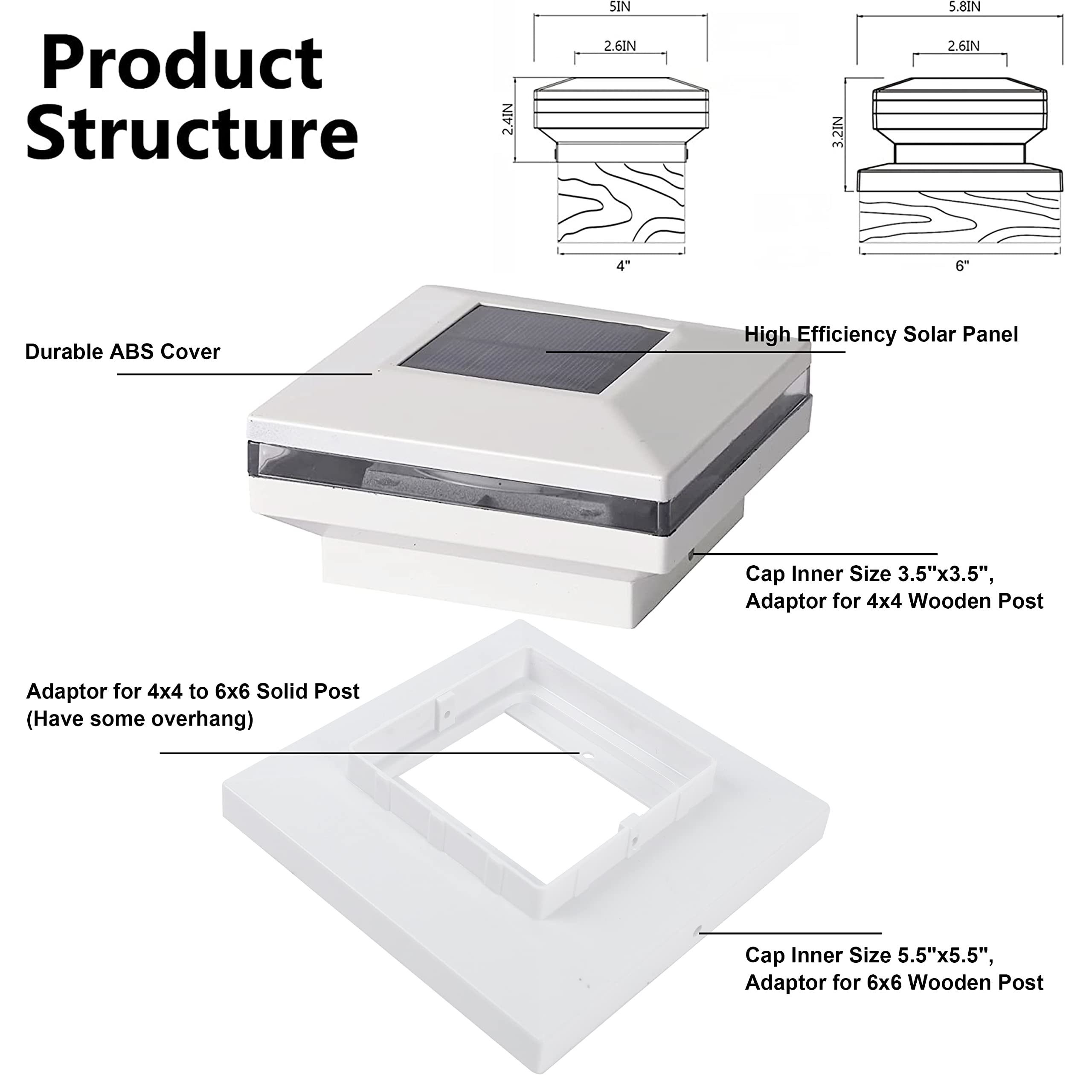 Product Structure

5IN

2.6IN

2.4IN

4"

5.8IN

2.6IN

3.2IN

6"

Durable ABS Cover

High Efficiency Solar Panel

Cap Inner Size 3.5"x3.5", Adaptor for 4x4 Wooden Post

Adaptor for 4x4 to 6x6 Solid Post (Have some overhang)

Cap Inner Size 5.5"x5.5", Adaptor for 6x6 Wooden Post